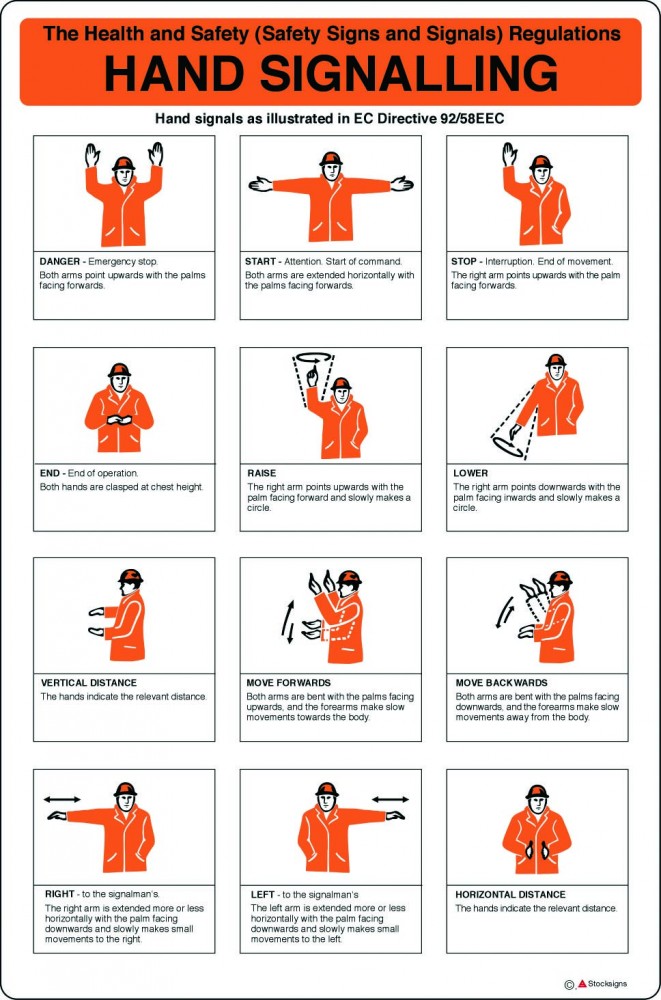 The Health and Safety (Safety Signs and Signals) Regulations

HAND SIGNALLING

Hand signals as illustrated in EC Directive 92/58EEC

DANGER - Emergency stop.
Both arms point upwards with the palms facing forwards.

START - Attention. Start of command.
Both arms are extended horizontally with the palms facing forwards.

STOP - Interruption. End of movement.
The right arm points upwards with the palm facing forwards.

END - End of operation.
Both hands are clasped at chest height.

RAISE
The right arm points upwards with the palm facing forward and slowly makes a circle.

LOWER
The right arm points downwards with the palm facing inwards and slowly makes a circle.

VERTICAL DISTANCE
The hands indicate the relevant distance.

MOVE FORWARDS
Both arms are bent with the palms facing upwards, and the forearms make slow movements towards the body.

MOVE BACKWARDS
Both arms are bent with the palms facing downwards, and the forearms make slow movements away from the body.

RIGHT - to the signalman's.
The right arm is extended more or less horizontally with the palm facing downwards and slowly makes small movements to the right.

LEFT - to the signalman's
The left arm is extended more or less horizontally with the palm facing downwards and slowly makes small movements to the left.

HORIZONTAL DISTANCE
The hands indicate the relevant distance.

© Stocksigns